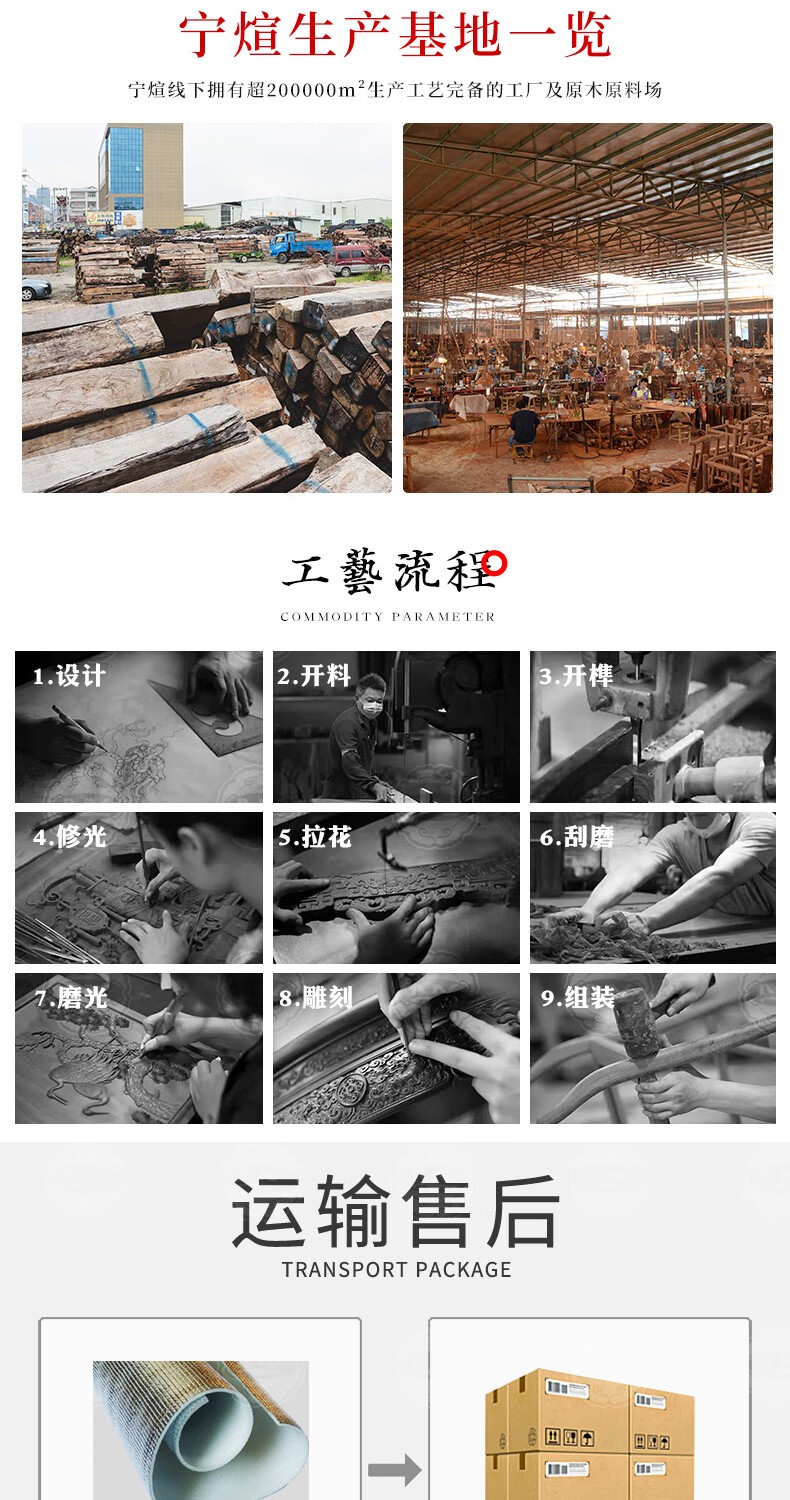 宁煊生产基地一览

宁煊线下拥有超200000m$^2$生产工艺完备的工厂及原木原料场

工藝流程

COMMODITY PARAMETER

1.设计

2.开料

3.开榫

4.修光

5.拉花

6.刮磨

7.磨光

8.雕刻

9.组装

运输售后

TRANSPORT PACKAGE